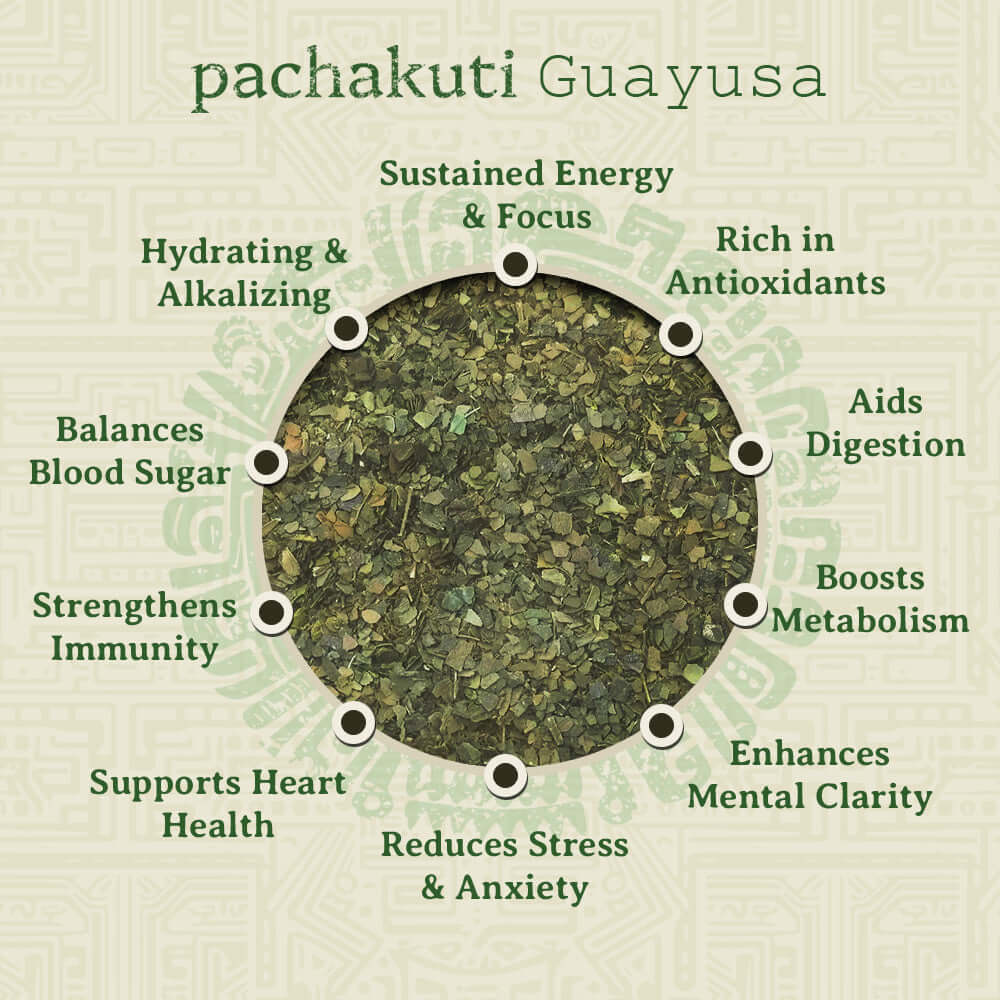 pachakuti Guayusa

Sustained Energy & Focus

Rich in Antioxidants

Aids Digestion

Boosts Metabolism

Enhances Mental Clarity

Reduces Stress & Anxiety

Supports Heart Health

Strengthens Immunity

Balances Blood Sugar

Hydrating & Alkalizing